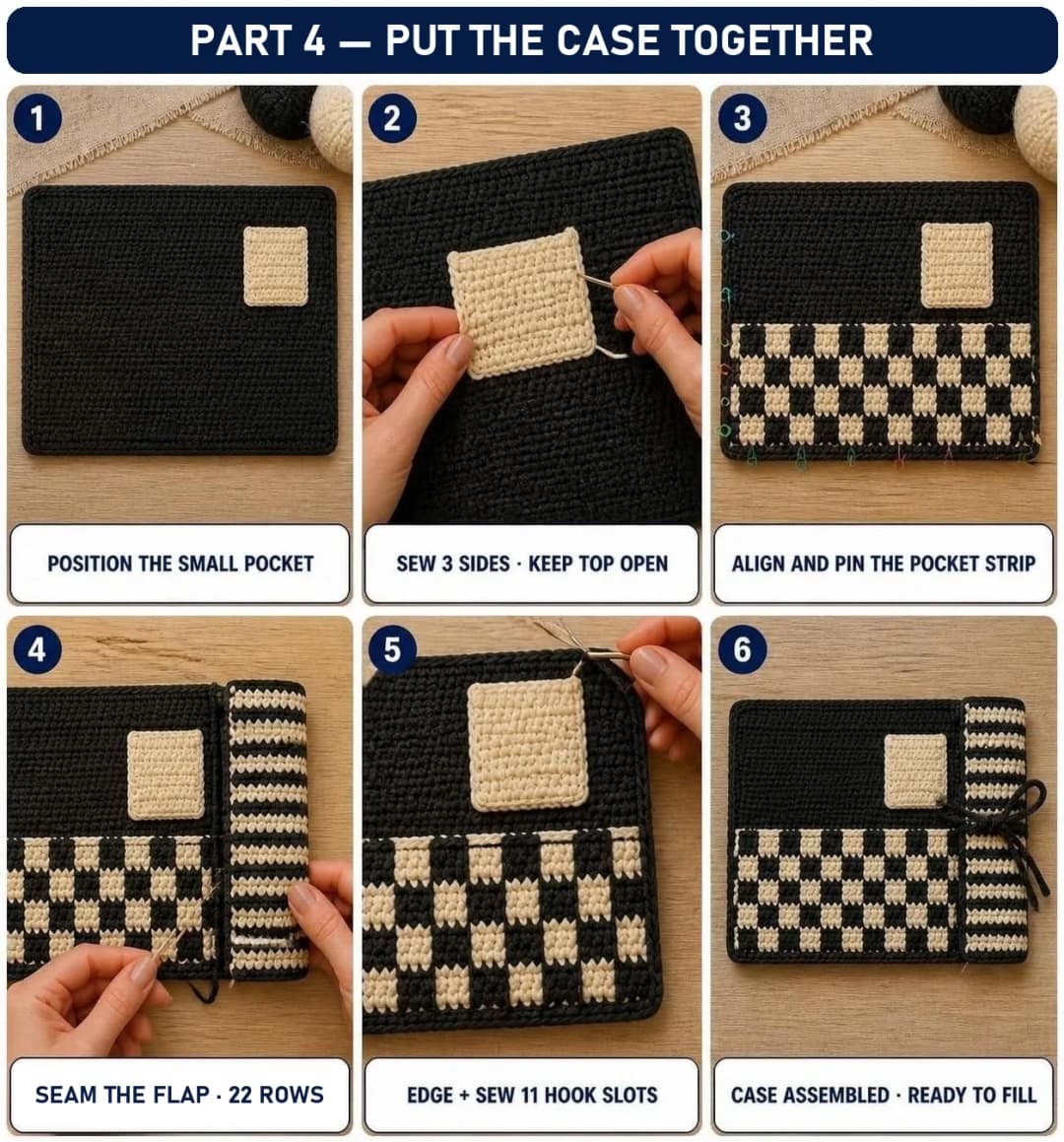 PART 4 — PUT THE CASE TOGETHER

1

POSITION THE SMALL POCKET

2

SEW 3 SIDES · KEEP TOP OPEN

3

ALIGN AND PIN THE POCKET STRIP

4

SEAM THE FLAP · 22 ROWS

5

EDGE + SEW 11 HOOK SLOTS

6

CASE ASSEMBLED · READY TO FILL