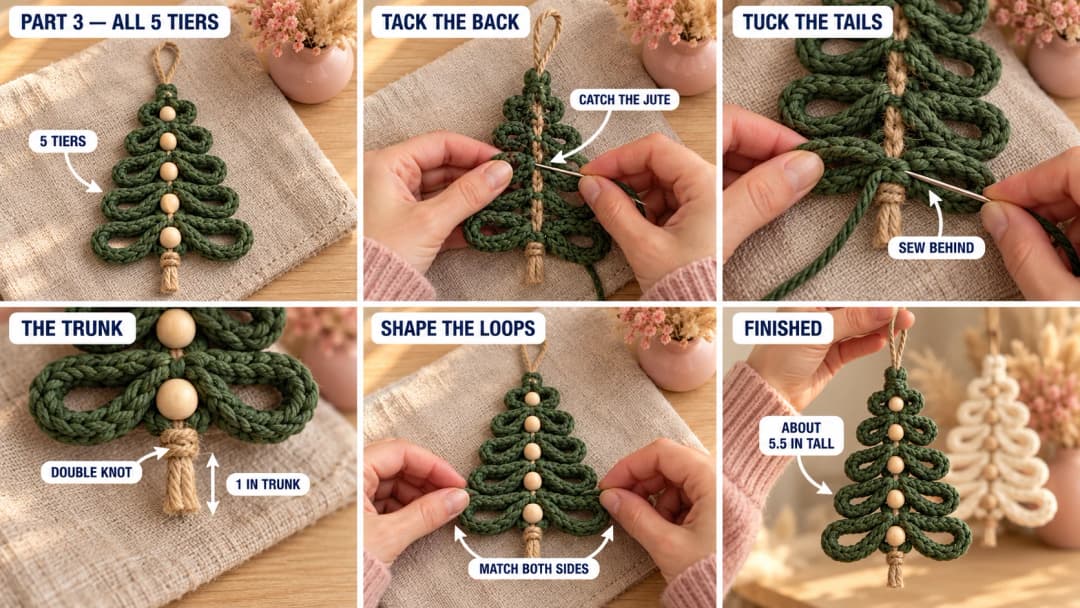 PART 3 — ALL 5 TIERS

5 TIERS

TACK THE BACK

CATCH THE JUTE

TUCK THE TAILS

SEW BEHIND

THE TRUNK

DOUBLE KNOT

1 IN TRUNK

SHAPE THE LOOPS

MATCH BOTH SIDES

FINISHED

ABOUT
5.5 IN TALL